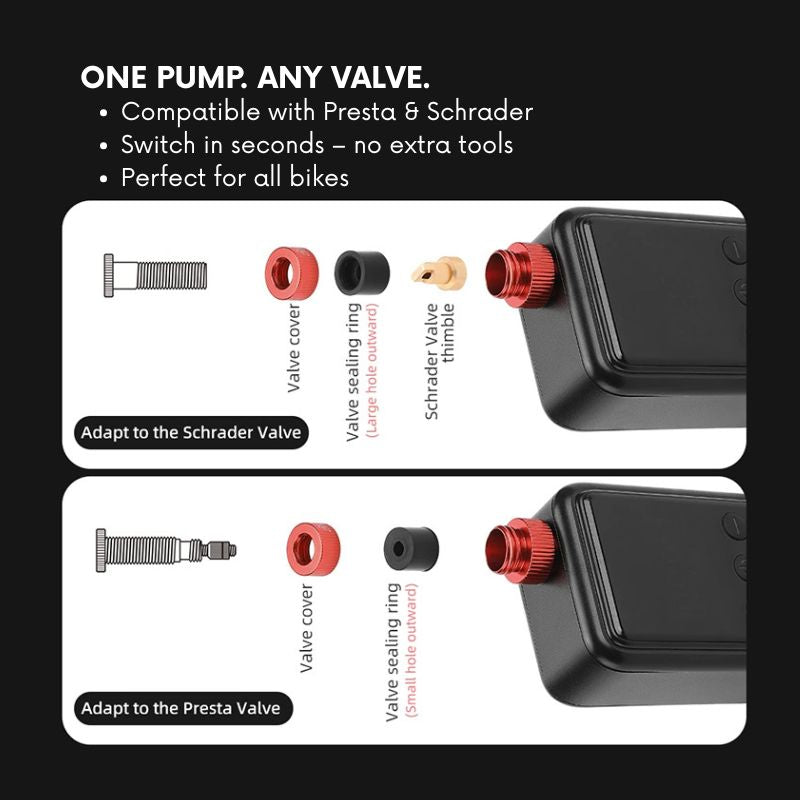 ONE PUMP. ANY VALVE.
• Compatible with Presta & Schrader
• Switch in seconds – no extra tools
• Perfect for all bikes

Valve cover

Valve sealing ring
(Large hole outward)

Schrader Valve thimble

Adapt to the Schrader Valve

Valve cover

Valve sealing ring
(Small hole outward)

Adapt to the Presta Valve